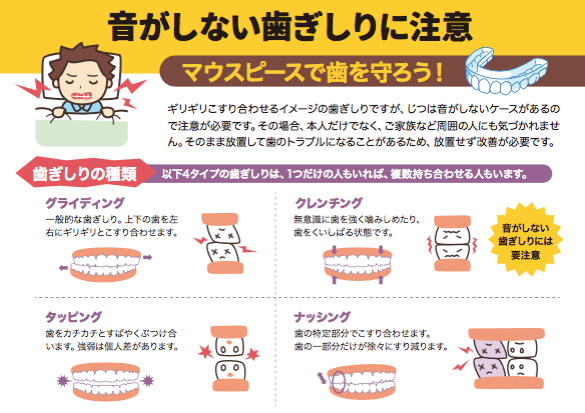 音がしない歯ぎしりに注意

マウスピースで歯を守ろう！

ギリギリこすり合わせるイメージの歯ぎしりですが、じつは音がしないケースがあるので注意が必要です。その場合、本人だけでなく、ご家族など周囲の人にも気づかれません。そのまま放置して歯のトラブルになることがあるため、放置せず改善が必要です。

歯ぎしりの種類　以下4タイプの歯ぎしりは、1つだけの人もいれば、複数持ち合わせる人もいます。

グライディング
一般的な歯ぎしり。上下の歯を左右にギリギリとこすり合わせます。

クレンチング
無意識に歯を強く噛みしめたり、歯をくいしばる状態です。

音がしない歯ぎしりには要注意

タッピング
歯をカチカチとすばやくぶつけ合います。強弱は個人差があります。

ナッシング
歯の特定部分でこすり合わせます。歯の一部分だけが徐々にすり減ります。